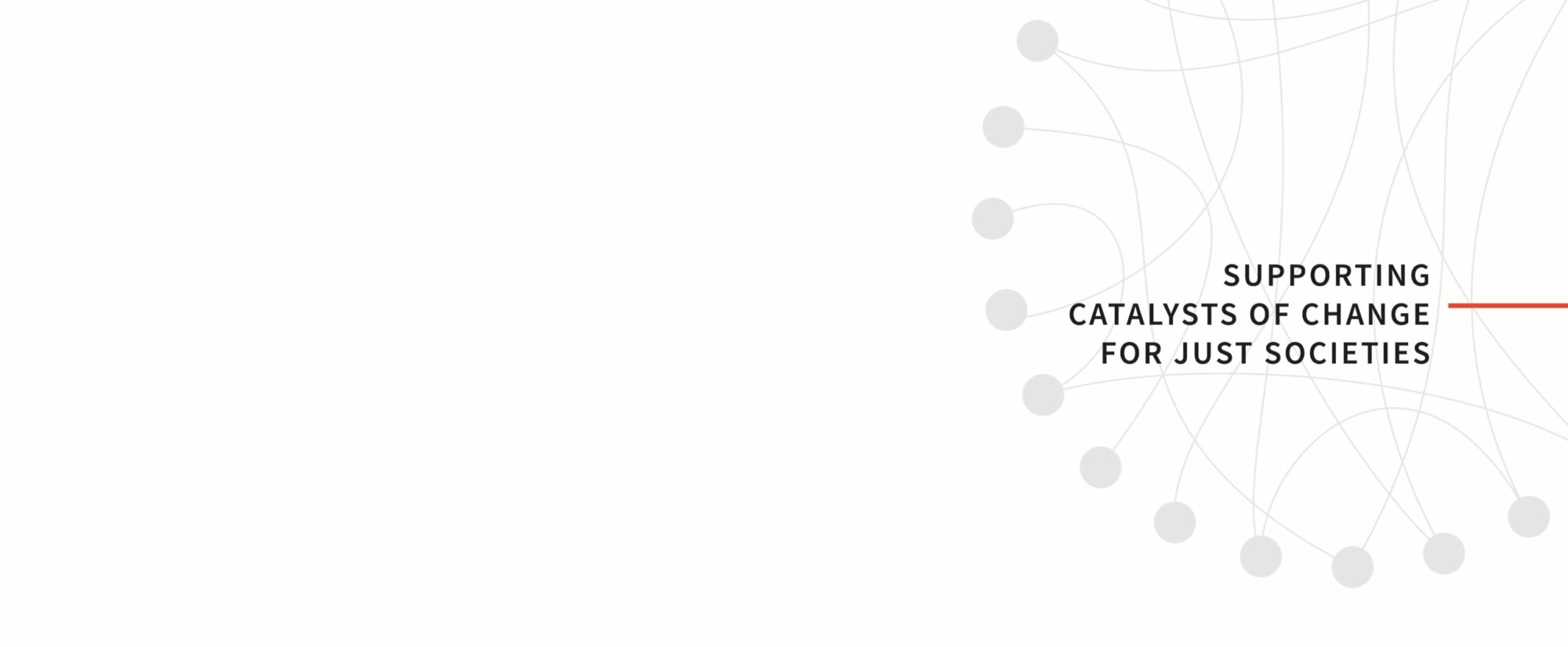 SUPPORTING
CATALYSTS OF CHANGE
FOR JUST SOCIETIES